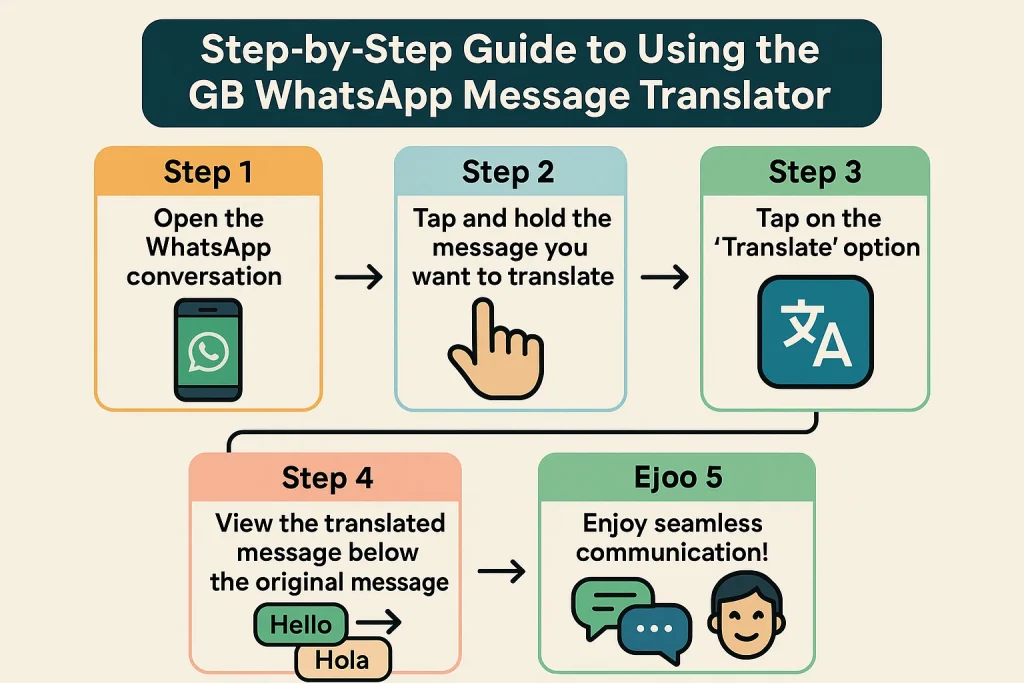 Step-by-Step Guide to Using the GB WhatsApp Message Translator

Step 1
Open the WhatsApp conversation

Step 2
Tap and hold the message you want to translate

Step 3
Tap on the 'Translate' option

文A

Step 4
View the translated message below the original message

Hello
Hola

Ejoo 5
Enjoy seamless communication!